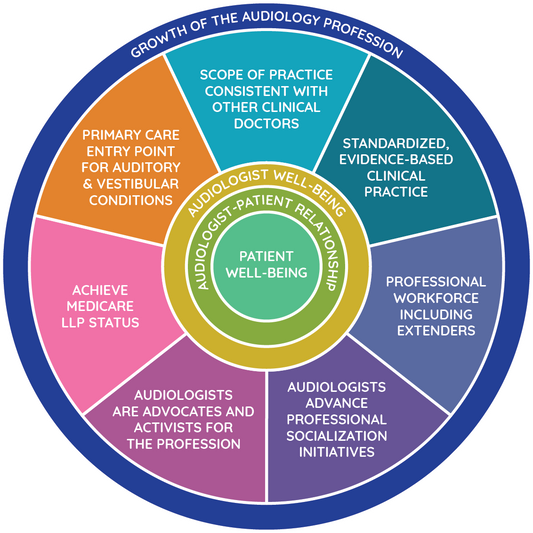 GROWTH OF THE AUDIOLOGY PROFESSION

SCOPE OF PRACTICE CONSISTENT WITH OTHER CLINICAL DOCTORS

STANDARDIZED, EVIDENCE-BASED CLINICAL PRACTICE

PROFESSIONAL WORKFORCE INCLUDING EXTENDERS

AUDIOLOGISTS ADVANCE PROFESSIONAL SOCIALIZATION INITIATIVES

AUDIOLOGISTS ARE ADVOCATES AND ACTIVISTS FOR THE PROFESSION

ACHIEVE MEDICARE LLP STATUS

PRIMARY CARE ENTRY POINT FOR AUDITORY & VESTIBULAR CONDITIONS

AUDIOLOGIST WELL-BEING

AUDIOLOGIST-PATIENT RELATIONSHIP

PATIENT WELL-BEING